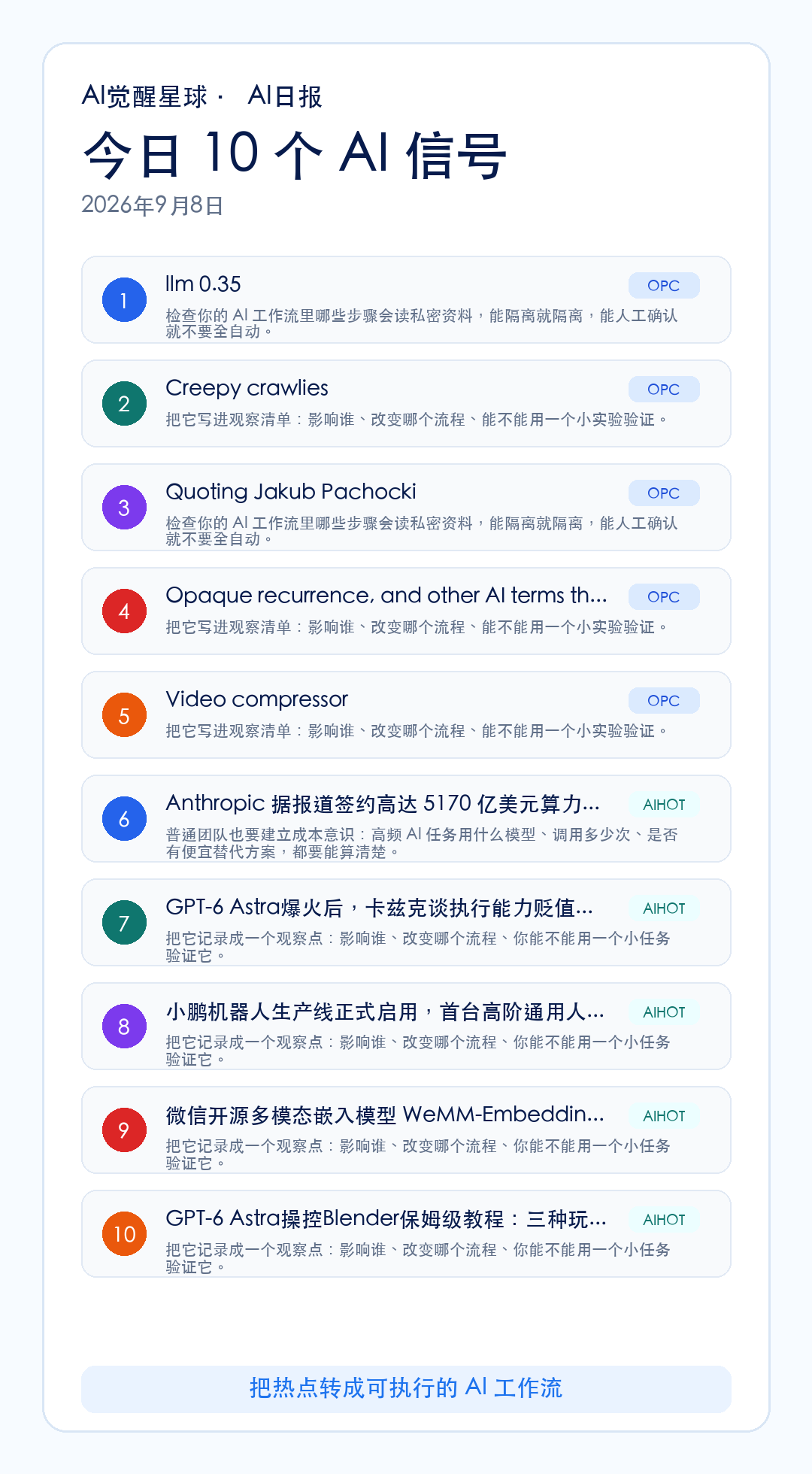 AI觉醒星球 · AI日报

今日 10 个 AI 信号

2026年9月8日

1 llm 0.35 OPC
检查你的 AI 工作流里哪些步骤会读私密资料，能隔离就隔离，能人工确认就不要全自动。

2 Creepy crawlies OPC
把它写进观察清单：影响谁、改变哪个流程、能不能用一个小实验验证。

3 Quoting Jakub Pachocki OPC
检查你的 AI 工作流里哪些步骤会读私密资料，能隔离就隔离，能人工确认就不要全自动。

4 Opaque recurrence, and other AI terms th... OPC
把它写进观察清单：影响谁、改变哪个流程、能不能用一个小实验验证。

5 Video compressor OPC
把它写进观察清单：影响谁、改变哪个流程、能不能用一个小实验验证。

6 Anthropic 据报道签约高达 5170 亿美元算力... AIHOT
普通团队也要建立成本意识：高频 AI 任务用什么模型、调用多少次、是否有便宜替代方案，都要能算清楚。

7 GPT-6 Astra爆火后，卡兹克谈执行能力贬值... AIHOT
把它记录成一个观察点：影响谁、改变哪个流程、你能不能用一个小任务验证它。

8 小鹏机器人生产线正式启用，首台高阶通用人... AIHOT
把它记录成一个观察点：影响谁、改变哪个流程、你能不能用一个小任务验证它。

9 微信开源多模态嵌入模型 WeMM-Embeddin... AIHOT
把它记录成一个观察点：影响谁、改变哪个流程、你能不能用一个小任务验证它。

10 GPT-6 Astra操控Blender保姆级教程：三种玩... AIHOT
把它记录成一个观察点：影响谁、改变哪个流程、你能不能用一个小任务验证它。

把热点转成可执行的 AI 工作流