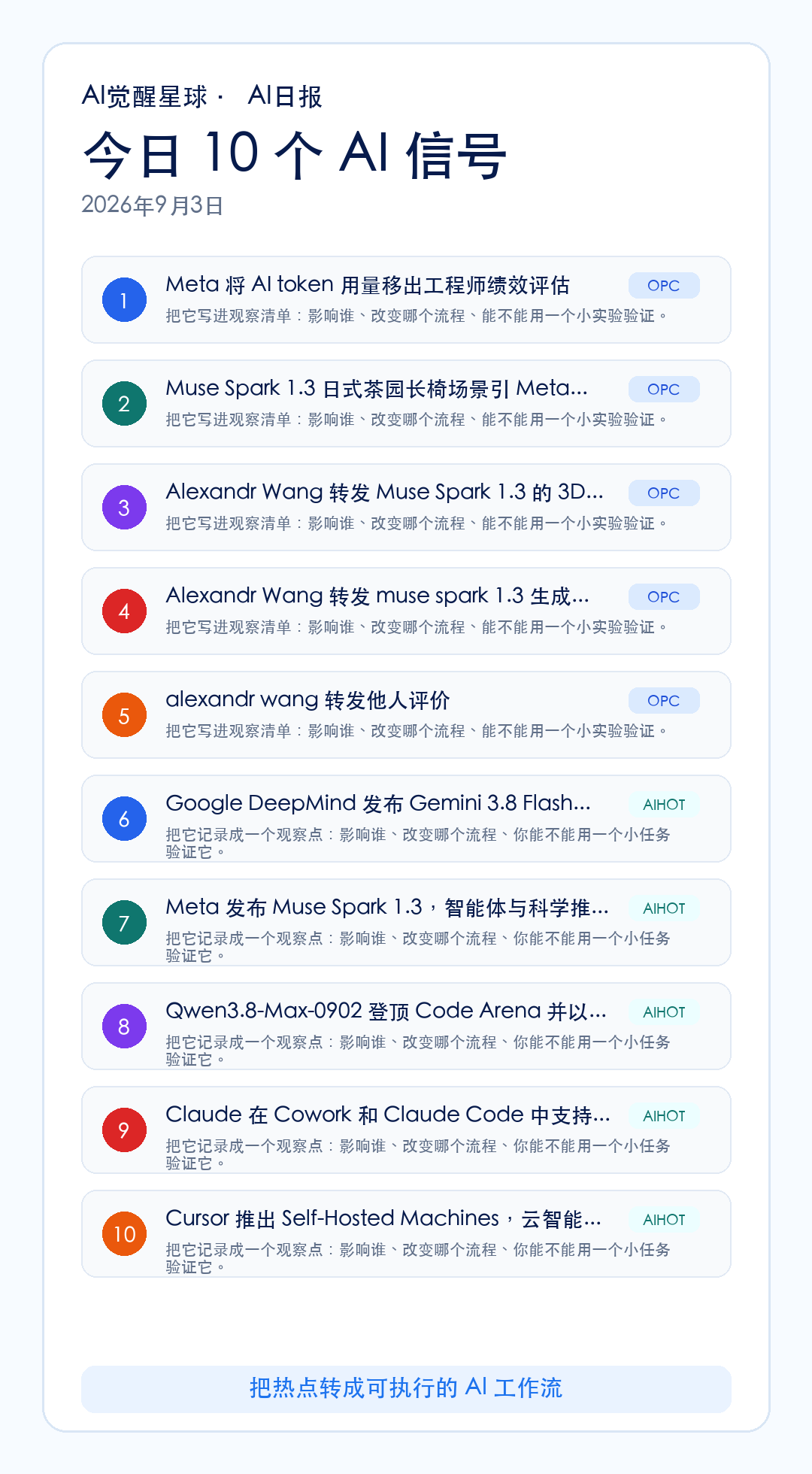 AI觉醒星球 · AI日报

今日 10 个 AI 信号

2026年9月3日

1 Meta 将 AI token 用量移出工程师绩效评估 OPC
把它写进观察清单：影响谁、改变哪个流程、能不能用一个小实验验证。

2 Muse Spark 1.3 日式茶园长椅场景引 Meta... OPC
把它写进观察清单：影响谁、改变哪个流程、能不能用一个小实验验证。

3 Alexandr Wang 转发 Muse Spark 1.3 的 3D... OPC
把它写进观察清单：影响谁、改变哪个流程、能不能用一个小实验验证。

4 Alexandr Wang 转发 muse spark 1.3 生成... OPC
把它写进观察清单：影响谁、改变哪个流程、能不能用一个小实验验证。

5 alexandr wang 转发他人评价 OPC
把它写进观察清单：影响谁、改变哪个流程、能不能用一个小实验验证。

6 Google DeepMind 发布 Gemini 3.8 Flash... AIHOT
把它记录成一个观察点：影响谁、改变哪个流程、你能不能用一个小任务验证它。

7 Meta 发布 Muse Spark 1.3，智能体与科学推... AIHOT
把它记录成一个观察点：影响谁、改变哪个流程、你能不能用一个小任务验证它。

8 Qwen3.8-Max-0902 登顶 Code Arena 并以... AIHOT
把它记录成一个观察点：影响谁、改变哪个流程、你能不能用一个小任务验证它。

9 Claude 在 Cowork 和 Claude Code 中支持... AIHOT
把它记录成一个观察点：影响谁、改变哪个流程、你能不能用一个小任务验证它。

10 Cursor 推出 Self-Hosted Machines，云智能... AIHOT
把它记录成一个观察点：影响谁、改变哪个流程、你能不能用一个小任务验证它。

把热点转成可执行的 AI 工作流