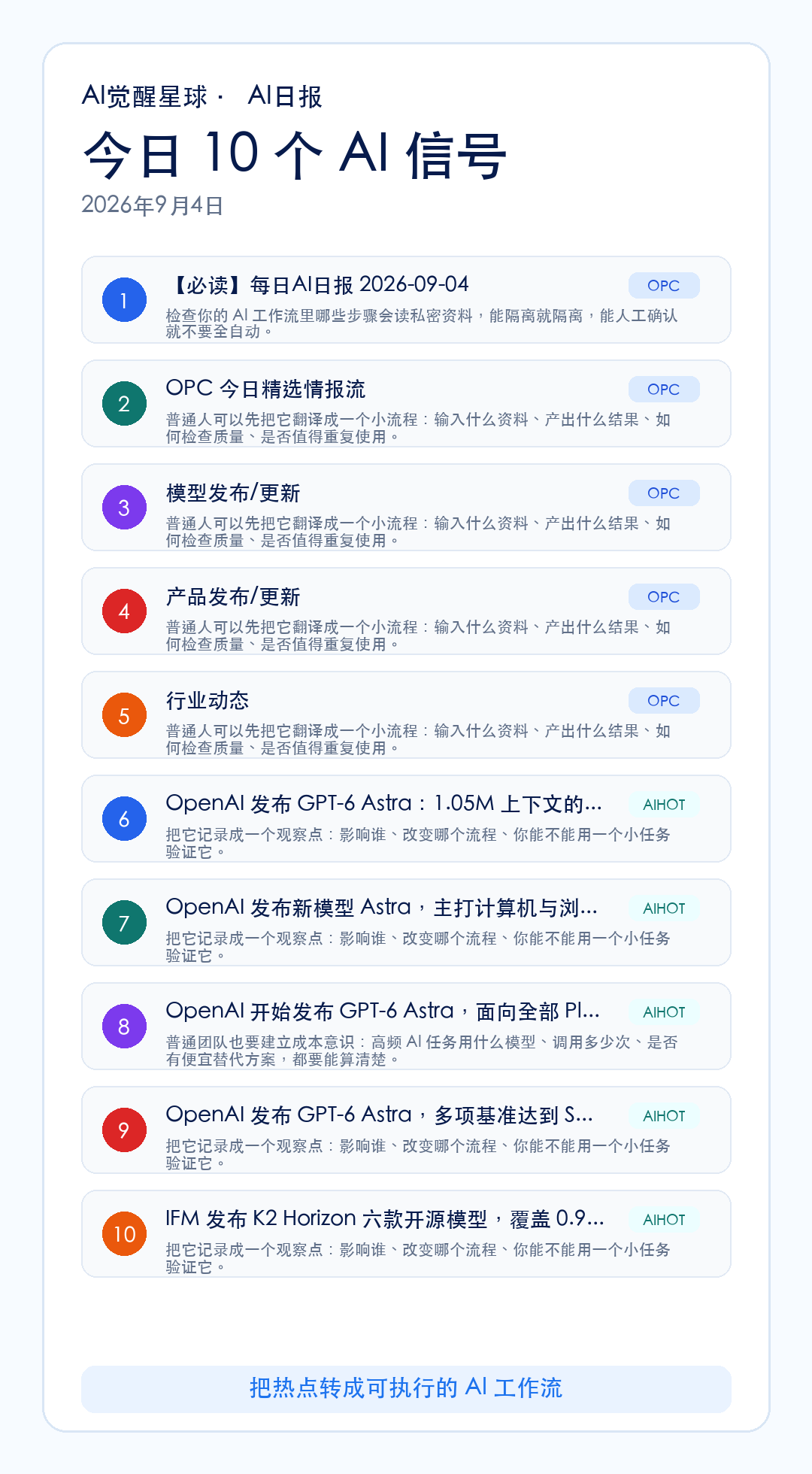 AI觉醒星球 · AI日报

今日 10 个 AI 信号

2026年9月4日

1 【必读】每日AI日报 2026-09-04 OPC

检查你的 AI 工作流里哪些步骤会读私密资料，能隔离就隔离，能人工确认就不要全自动。

2 OPC 今日精选情报流 OPC

普通人可以先把它翻译成一个小流程：输入什么资料、产出什么结果、如何检查质量、是否值得重复使用。

3 模型发布/更新 OPC

普通人可以先把它翻译成一个小流程：输入什么资料、产出什么结果、如何检查质量、是否值得重复使用。

4 产品发布/更新 OPC

普通人可以先把它翻译成一个小流程：输入什么资料、产出什么结果、如何检查质量、是否值得重复使用。

5 行业动态 OPC

普通人可以先把它翻译成一个小流程：输入什么资料、产出什么结果、如何检查质量、是否值得重复使用。

6 OpenAI 发布 GPT-6 Astra：1.05M 上下文的... AIHOT

把它记录成一个观察点：影响谁、改变哪个流程、你能不能用一个小任务验证它。

7 OpenAI 发布新模型 Astra，主打计算机与浏... AIHOT

把它记录成一个观察点：影响谁、改变哪个流程、你能不能用一个小任务验证它。

8 OpenAI 开始发布 GPT-6 Astra，面向全部 Pl... AIHOT

普通团队也要建立成本意识：高频 AI 任务用什么模型、调用多少次、是否有便宜替代方案，都要能算清楚。

9 OpenAI 发布 GPT-6 Astra，多项基准达到 S... AIHOT

把它记录成一个观察点：影响谁、改变哪个流程、你能不能用一个小任务验证它。

10 IFM 发布 K2 Horizon 六款开源模型，覆盖 0.9... AIHOT

把它记录成一个观察点：影响谁、改变哪个流程、你能不能用一个小任务验证它。

把热点转成可执行的 AI 工作流