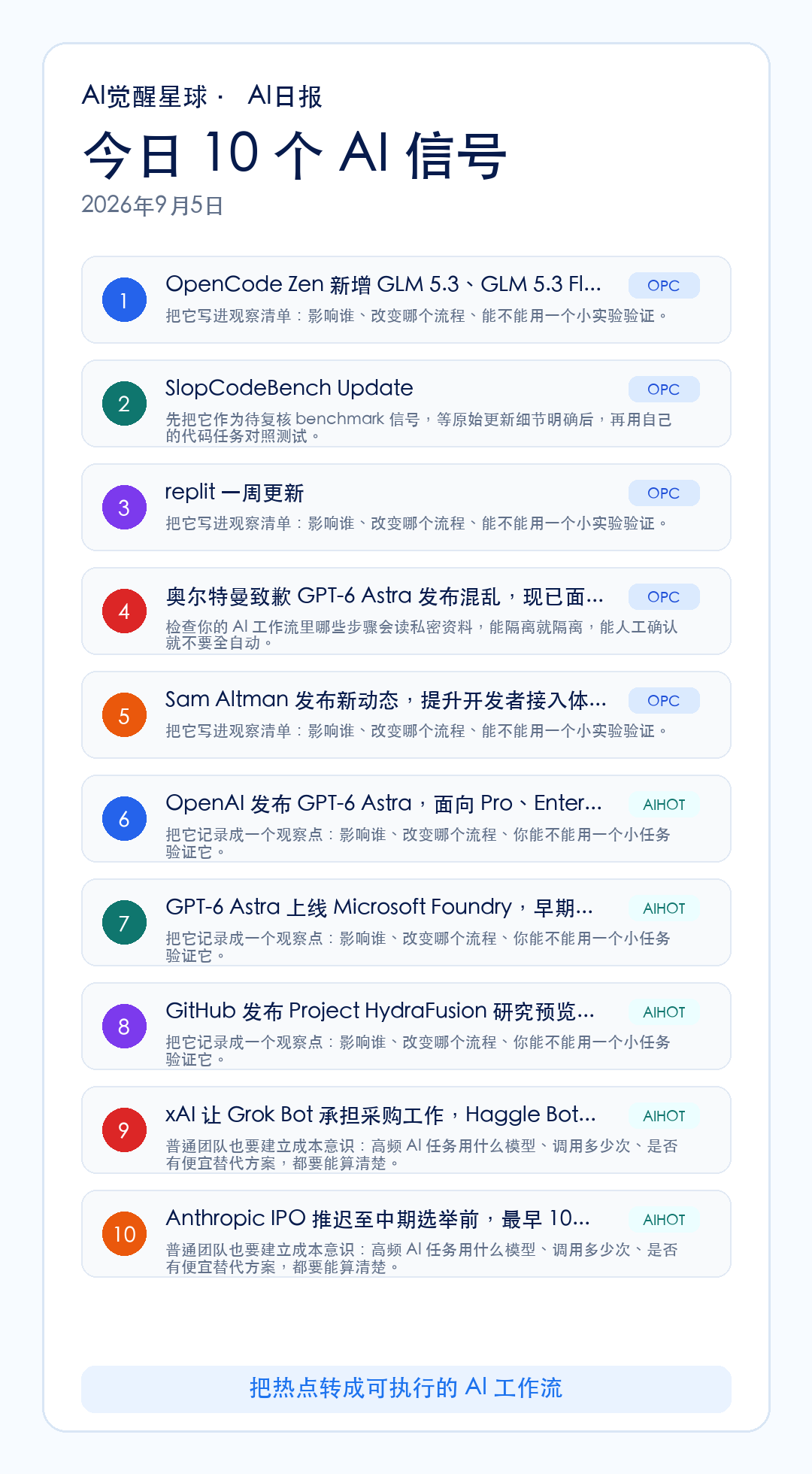 AI觉醒星球 · AI日报

今日 10 个 AI 信号

2026年9月5日

1
OpenCode Zen 新增 GLM 5.3、GLM 5.3 Fl...
OPC
把它写进观察清单：影响谁、改变哪个流程、能不能用一个小实验验证。

2
SlopCodeBench Update
OPC
先把它作为待复核 benchmark 信号，等原始更新细节明确后，再用自己的代码任务对照测试。

3
replit 一周更新
OPC
把它写进观察清单：影响谁、改变哪个流程、能不能用一个小实验验证。

4
奥尔特曼致歉 GPT-6 Astra 发布混乱，现已面...
OPC
检查你的 AI 工作流里哪些步骤会读私密资料，能隔离就隔离，能人工确认就不要全自动。

5
Sam Altman 发布新动态，提升开发者接入体...
OPC
把它写进观察清单：影响谁、改变哪个流程、能不能用一个小实验验证。

6
OpenAI 发布 GPT-6 Astra，面向 Pro、Enter...
AIHOT
把它记录成一个观察点：影响谁、改变哪个流程、你能不能用一个小任务验证它。

7
GPT-6 Astra 上线 Microsoft Foundry，早期...
AIHOT
把它记录成一个观察点：影响谁、改变哪个流程、你能不能用一个小任务验证它。

8
GitHub 发布 Project HydraFusion 研究预览...
AIHOT
把它记录成一个观察点：影响谁、改变哪个流程、你能不能用一个小任务验证它。

9
xAI 让 Grok Bot 承担采购工作，Haggle Bot...
AIHOT
普通团队也要建立成本意识：高频 AI 任务用什么模型、调用多少次、是否有便宜替代方案，都要能算清楚。

10
Anthropic IPO 推迟至中期选举前，最早 10...
AIHOT
普通团队也要建立成本意识：高频 AI 任务用什么模型、调用多少次、是否有便宜替代方案，都要能算清楚。

把热点转成可执行的 AI 工作流